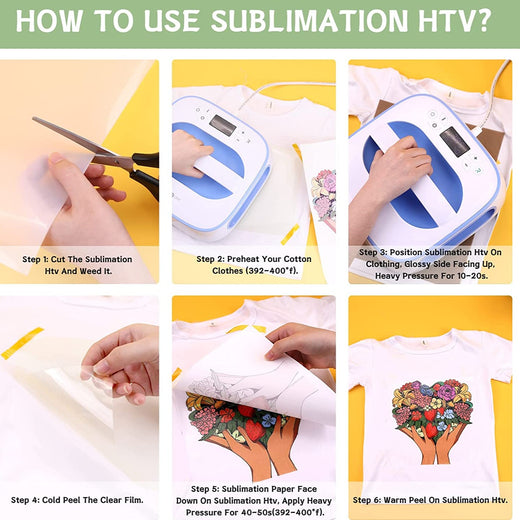 HOW TO USE SUBLIMATION HTV?

Step 1: Cut The Sublimation Htv And Weed It.

Step 2: Preheat Your Cotton Clothes (392-400°f).

Step 3: Position Sublimation Htv On Clothing, Glossy Side Facing Up, Heavy Pressure For 10-20s.

Step 4: Cold Peel The Clear Film.

Step 5: Sublimation Paper Face Down On Sublimation Htv, Apply Heavy Pressure For 40-50s(392-400°f).

Step 6: Warm Peel On Sublimation Htv.