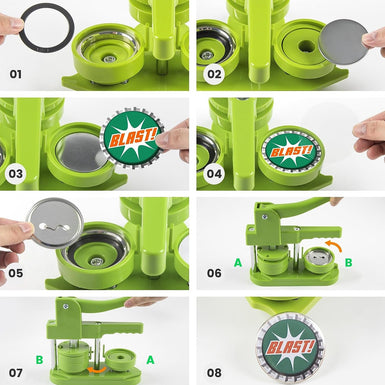 01

02

BLAST!

03

BLAST!

04

05

A

B

06

B

A

07

BLAST!

08